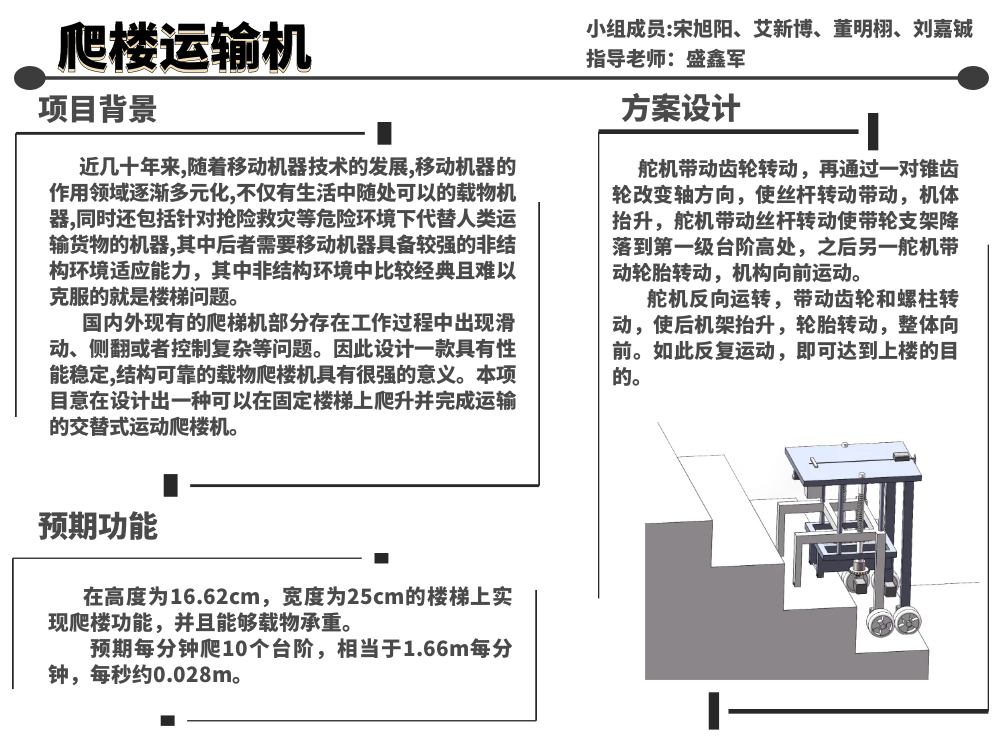 爬楼运输机

小组成员:宋旭阳、艾新博、董明栩、刘嘉铖
指导老师：盛鑫军

项目背景

近几十年来,随着移动机器技术的发展,移动机器的作用领域逐渐多元化,不仅有生活中随处可以的载物机器,同时还包括针对抢险救灾等危险环境下代替人类运输货物的机器,其中后者需要移动机器具备较强的非结构环境适应能力，其中非结构环境中比较经典且难以克服的就是楼梯问题。

国内外现有的爬梯机部分存在工作过程中出现滑动、侧翻或者控制复杂等问题。因此设计一款具有性能稳定,结构可靠的载物爬楼机具有很强的意义。本项目意在设计出一种可以在固定楼梯上爬升并完成运输的交替式运动爬楼机。

预期功能

在高度为16.62cm，宽度为25cm的楼梯上实现爬楼功能，并且能够载物承重。

预期每分钟爬10个台阶，相当于1.66m每分钟，每秒约0.028m。

方案设计

舵机带动齿轮转动，再通过一对锥齿轮改变轴方向，使丝杆转动带动，机体抬升，舵机带动丝杆转动使带轮支架降落到第一级台阶高处，之后另一舵机带动轮胎转动，机构向前运动。

舵机反向运转，带动齿轮和螺柱转动，使后机架抬升，轮胎转动，整体向前。如此反复运动，即可达到上楼的目的。