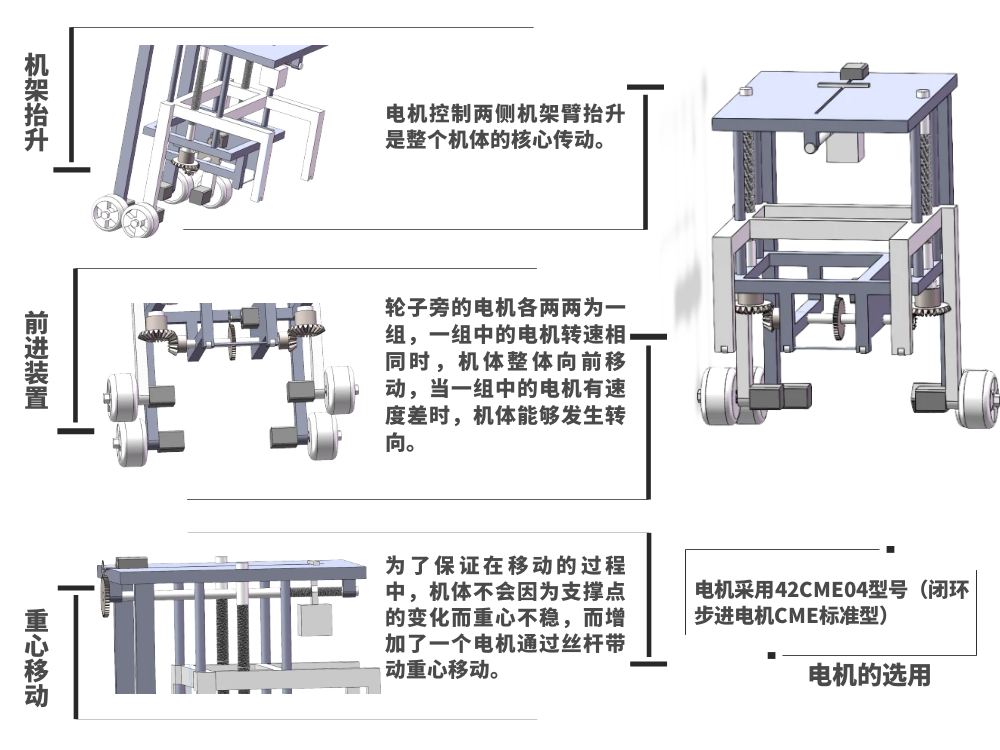 机架抬升

电机控制两侧机架臂抬升是整个机体的核心传动。

前进装置

轮子旁的电机各两两为一组，一组中的电机转速相同时，机体整体向前移动，当一组中的电机有速度差时，机体能够发生转向。

重心移动

为了保证在移动的过程中，机体不会因为支撑点的变化而重心不稳，而增加了一个电机通过丝杆带动重心移动。

电机采用42CME04型号（闭环步进电机CME标准型）

电机的选用